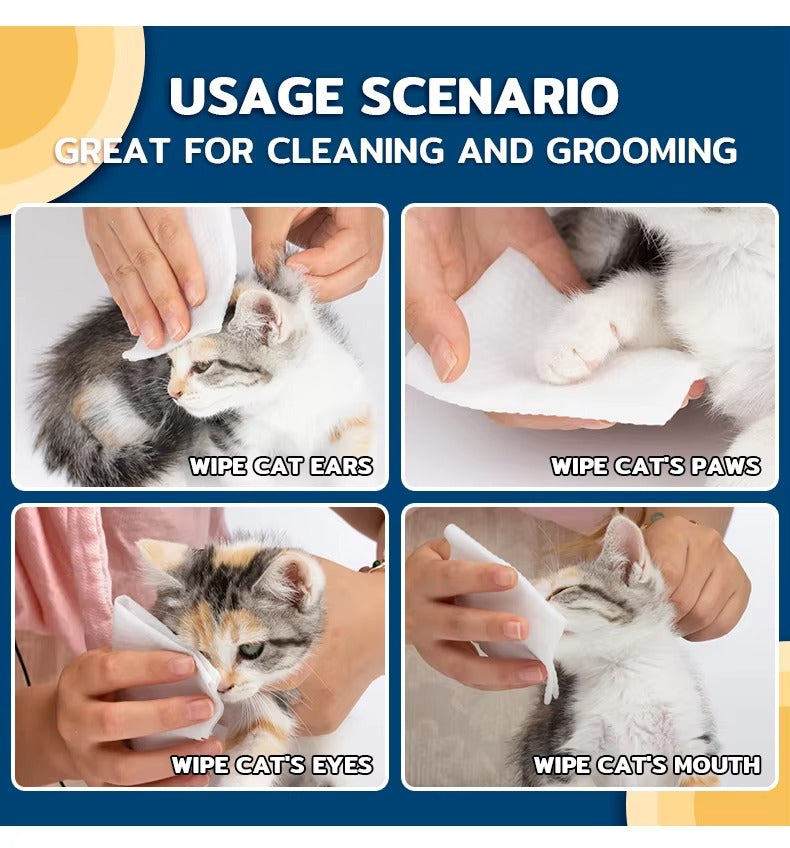 USAGE SCENARIO
GREAT FOR CLEANING AND GROOMING

WIPE CAT EARS

WIPE CAT'S PAWS

WIPE CAT'S EYES

WIPE CAT'S MOUTH