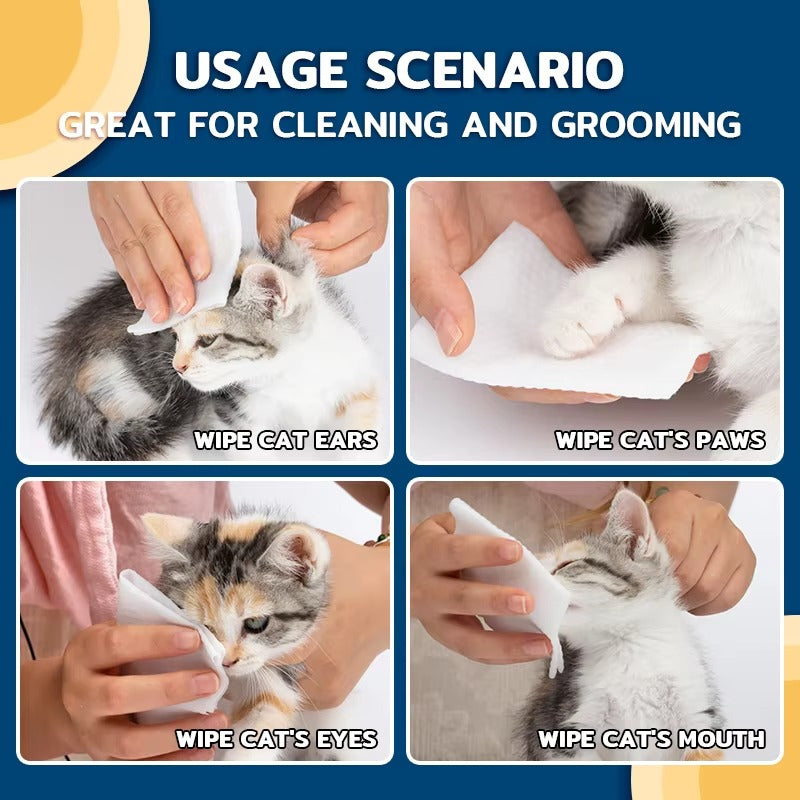 USAGE SCENARIO
GREAT FOR CLEANING AND GROOMING

WIPE CAT EARS

WIPE CAT'S PAWS

WIPE CAT'S EYES

WIPE CAT'S MOUTH